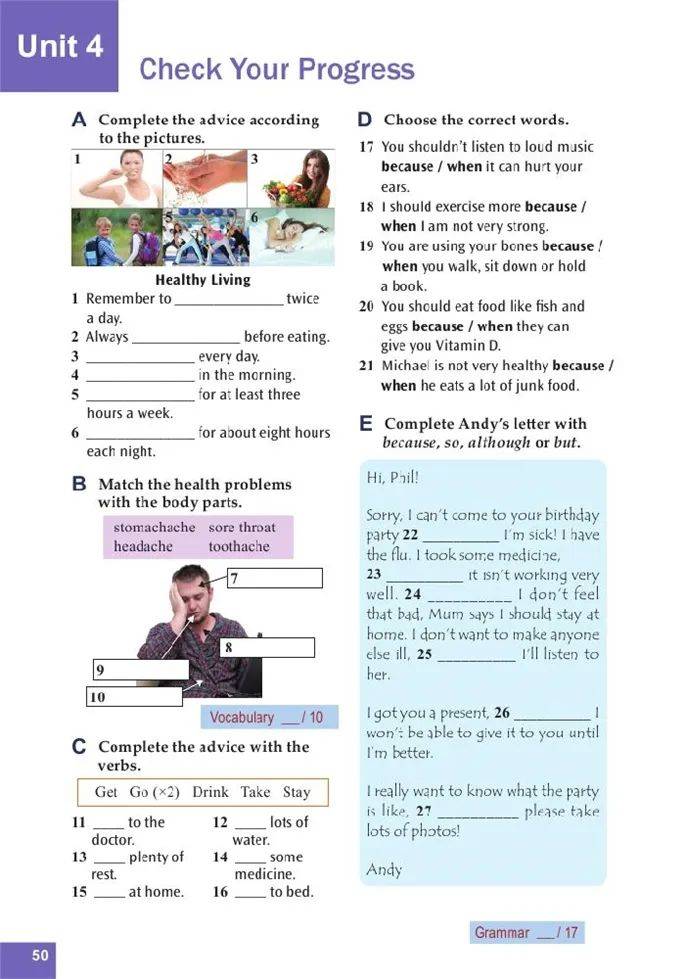 Unit 4

Check Your Progress

A Complete the advice according to the pictures.

1 2 3 4 5 6

Healthy Living

1 Remember to ______________ twice a day.
2 Always ______________ before eating.
3 ______________ every day.
4 ______________ in the morning.
5 ______________ for at least three hours a week.
6 ______________ for about eight hours each night.

B Match the health problems with the body parts.

stomachache sore throat
headache toothache

7
8
9
10

Vocabulary ___ / 10

C Complete the advice with the verbs.

Get Go (×2) Drink Take Stay

11 ____ to the doctor.
12 ____ lots of water.
13 ____ plenty of rest.
14 ____ some medicine.
15 ____ at home.
16 ____ to bed.

D Choose the correct words.

17 You shouldn't listen to loud music because / when it can hurt your ears.
18 I should exercise more because / when I am not very strong.
19 You are using your bones because / when you walk, sit down or hold a book.
20 You should eat food like fish and eggs because / when they can give you Vitamin D.
21 Michael is not very healthy because / when he eats a lot of junk food.

E Complete Andy's letter with because, so, although or but.

Hi, Phil!

Sorry, I can't come to your birthday party 22 __________ I'm sick! I have the flu. I took some medicine, 23 __________ it isn't working very well. 24 __________ I don't feel that bad, Mum says I should stay at home. I don't want to make anyone else ill, 25 __________ I'll listen to her.

I got you a present, 26 __________ I won't be able to give it to you until I'm better.

I really want to know what the party is like, 27 __________ please take lots of photos!

Andy

Grammar ___ / 17

50