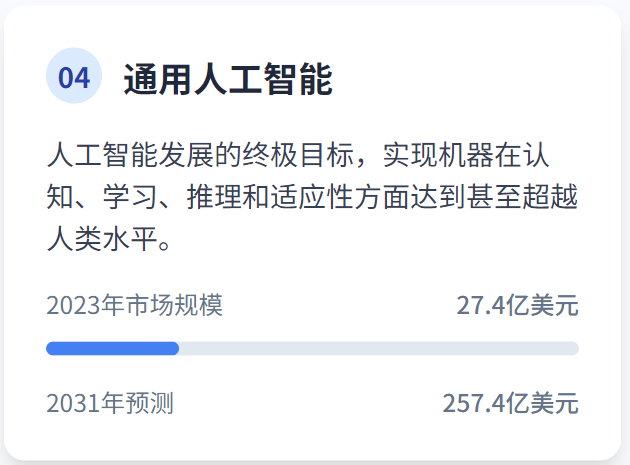 04 通用人工智能

人工智能发展的终极目标，实现机器在认知、学习、推理和适应性方面达到甚至超越人类水平。

2023年市场规模 27.4亿美元

2031年预测 257.4亿美元