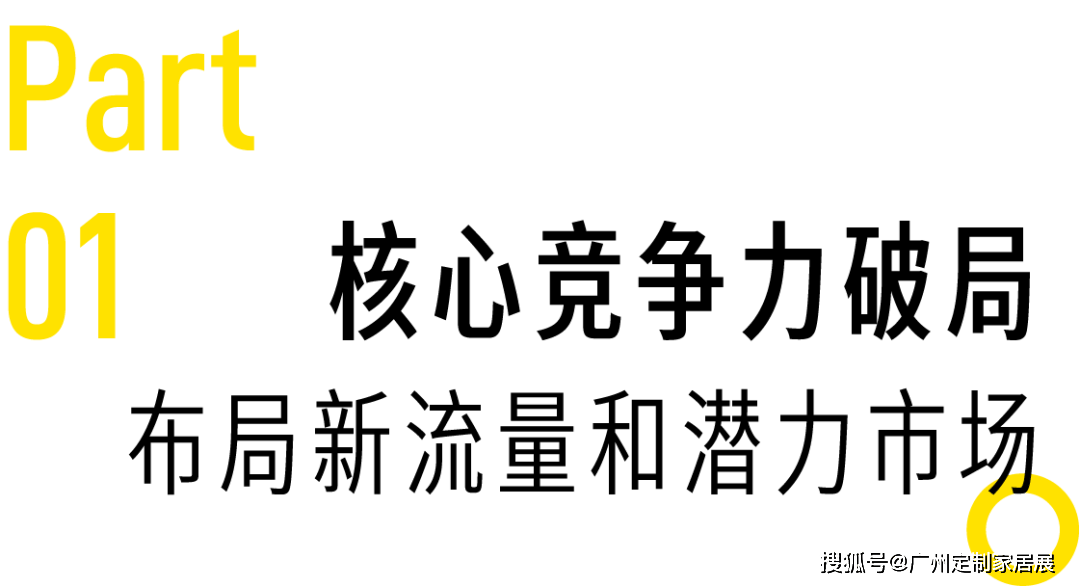 Part

01

核心竞争力破局

布局新流量和潜力市场

搜狐号@广州定制家居展