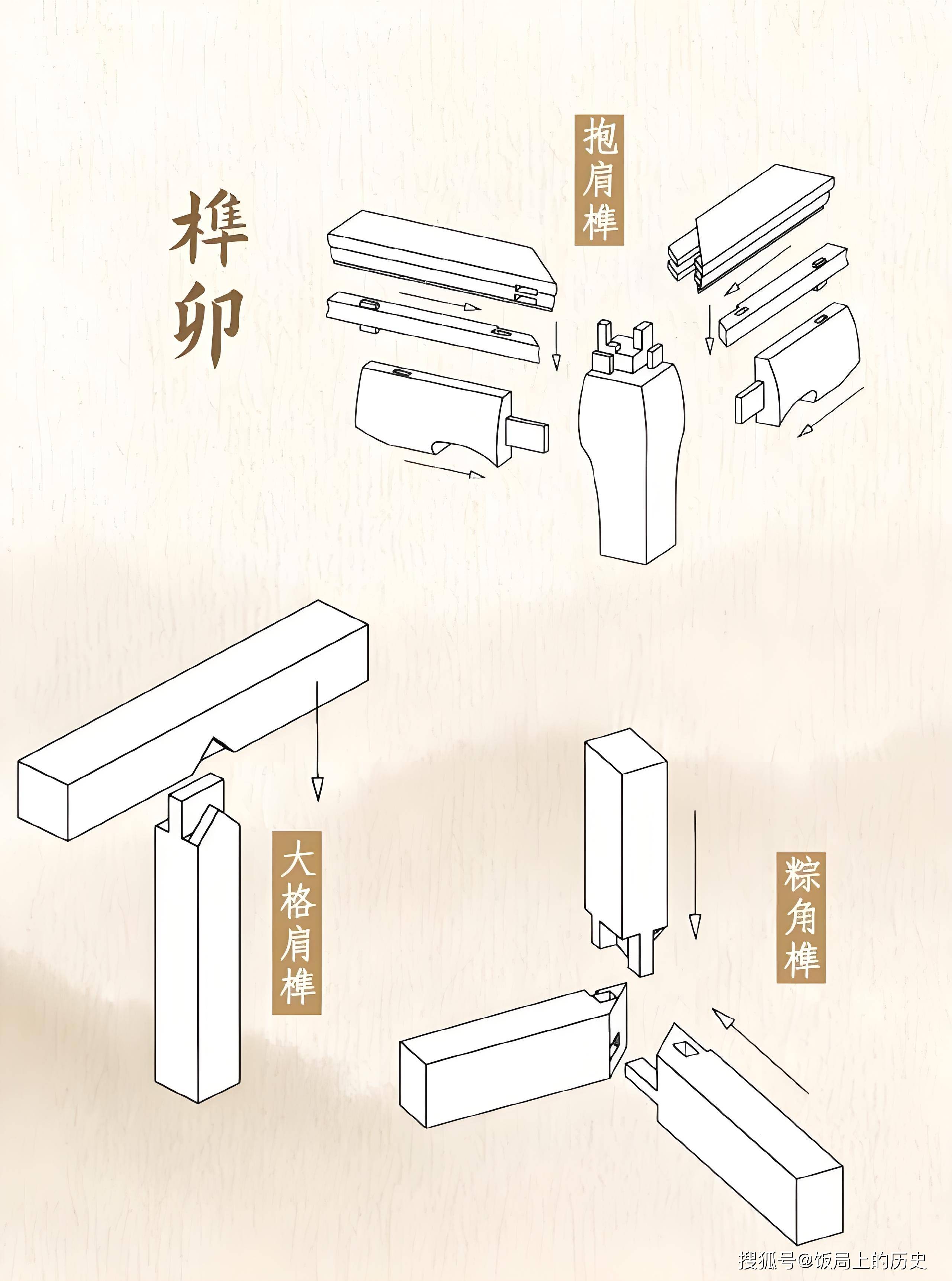 榫卯

抱肩榫

大格肩榫

粽角榫

搜狐号@饭局上的历史