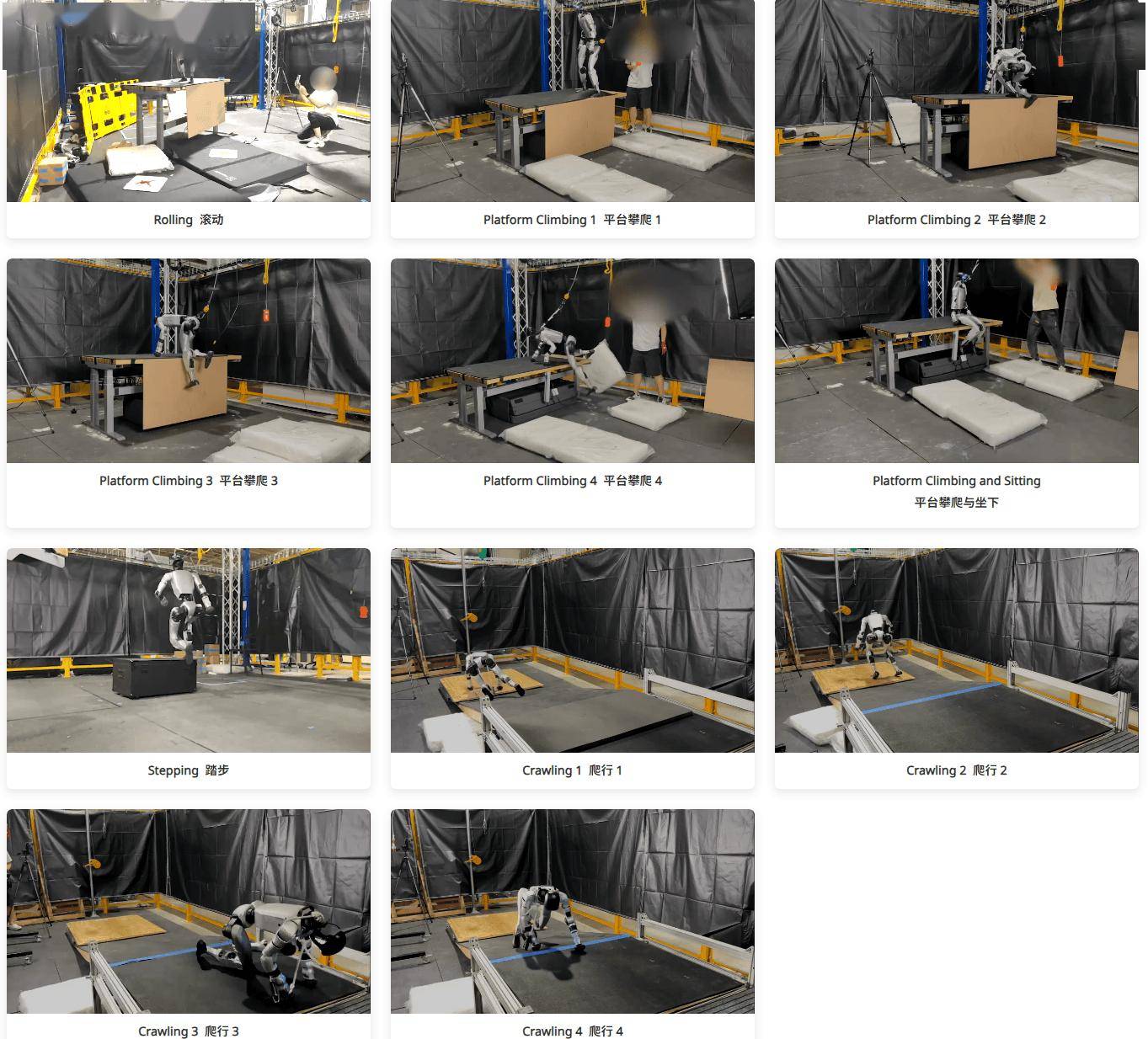 Rolling 滚动

Platform Climbing 1 平台攀爬 1

Platform Climbing 2 平台攀爬 2

Platform Climbing 3 平台攀爬 3

Platform Climbing 4 平台攀爬 4

Platform Climbing and Sitting
平台攀爬与坐下

Stepping 踏步

Crawling 1 爬行 1

Crawling 2 爬行 2

Crawling 3 爬行 3

Crawling 4 爬行 4