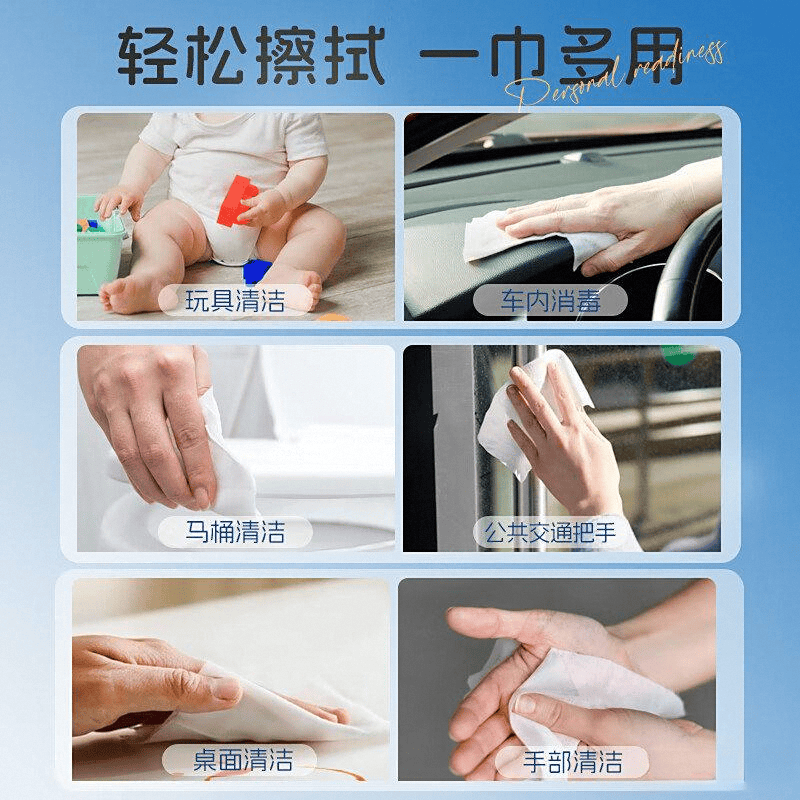 轻松擦拭 一巾多用

Personal readiness

玩具清洁

车内消毒

马桶清洁

公共交通把手

桌面清洁

手部清洁