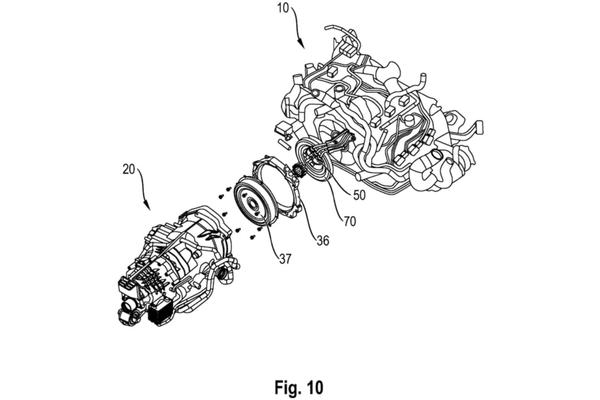 10

20

50

70

36

37

Fig. 10