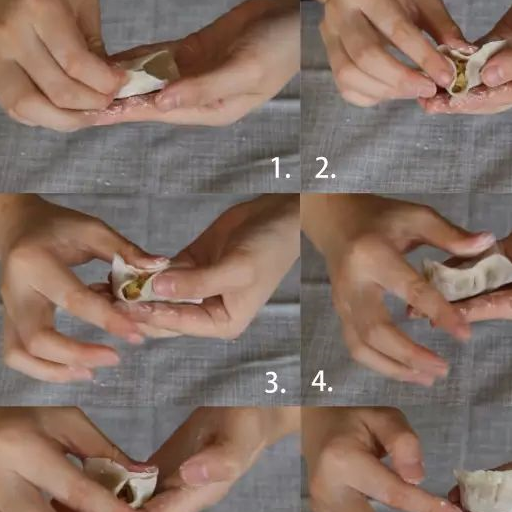 1.

2.

3.

4.