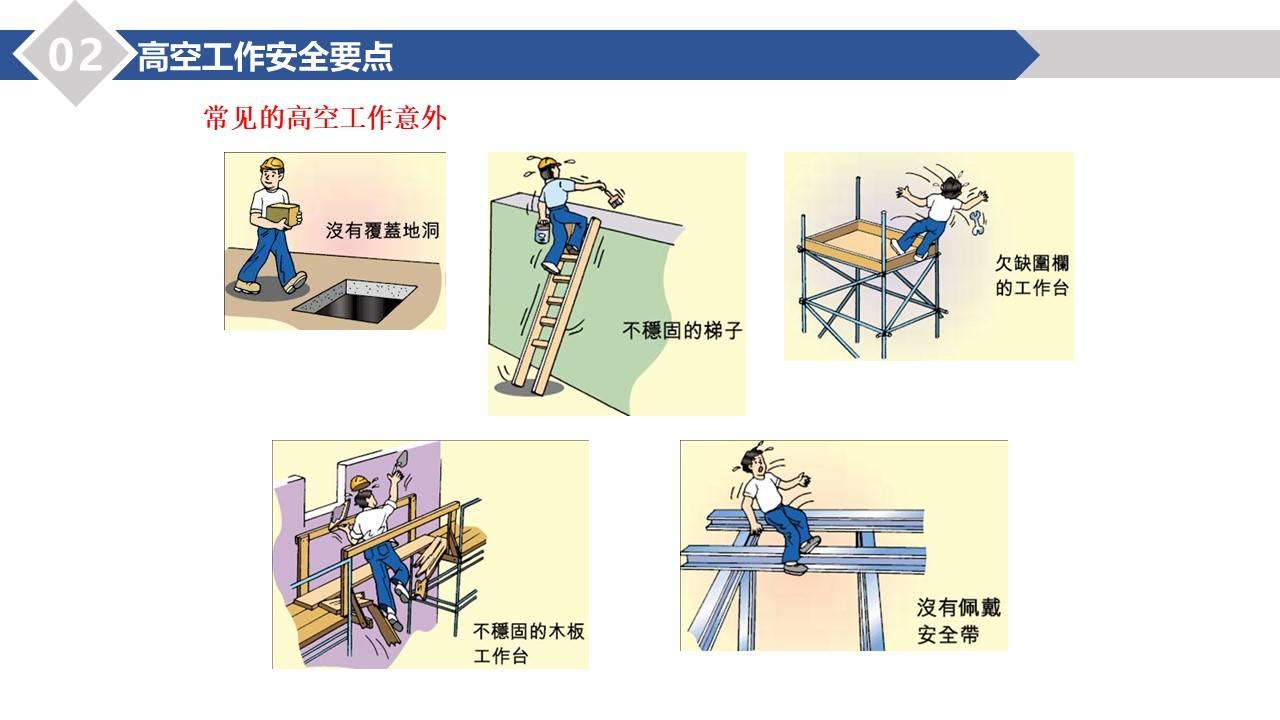 02 高空工作安全要点

常见的高空工作意外

沒有覆蓋地洞

不穩固的梯子

欠缺圍欄的工作台

不穩固的木板工作台

沒有佩戴安全帶