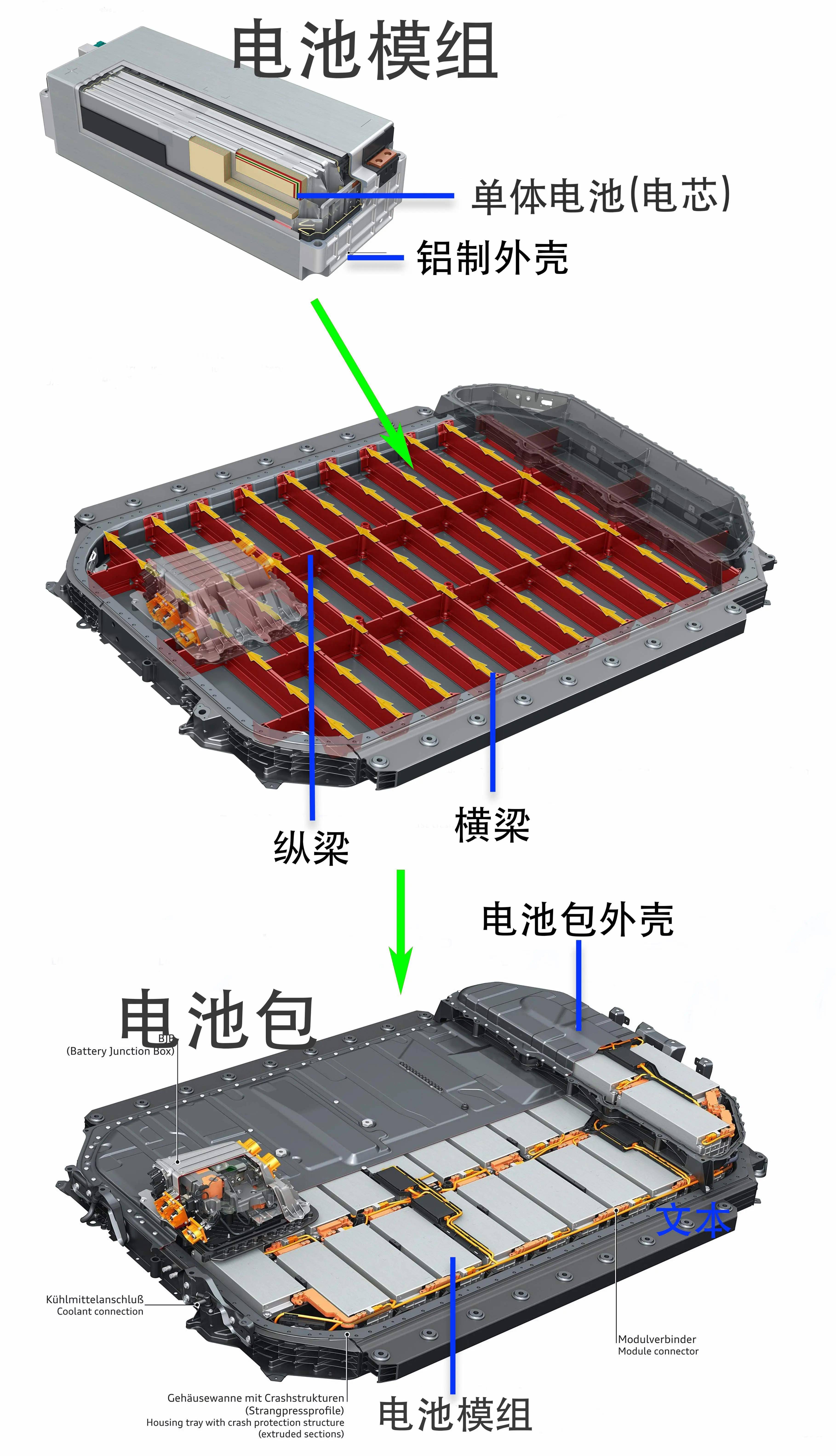 电池模组

单体电池(电芯)

铝制外壳

纵梁

横梁

电池包外壳

电池包

BJB
(Battery Junction Box)

文本

Kühlmittelanschluß
Coolant connection

Modulverbinder
Module connector

Gehäusewanne mit Crashstrukturen
(Strangpressprofile)
Housing tray with crash protection structure
(extruded sections)

电池模组