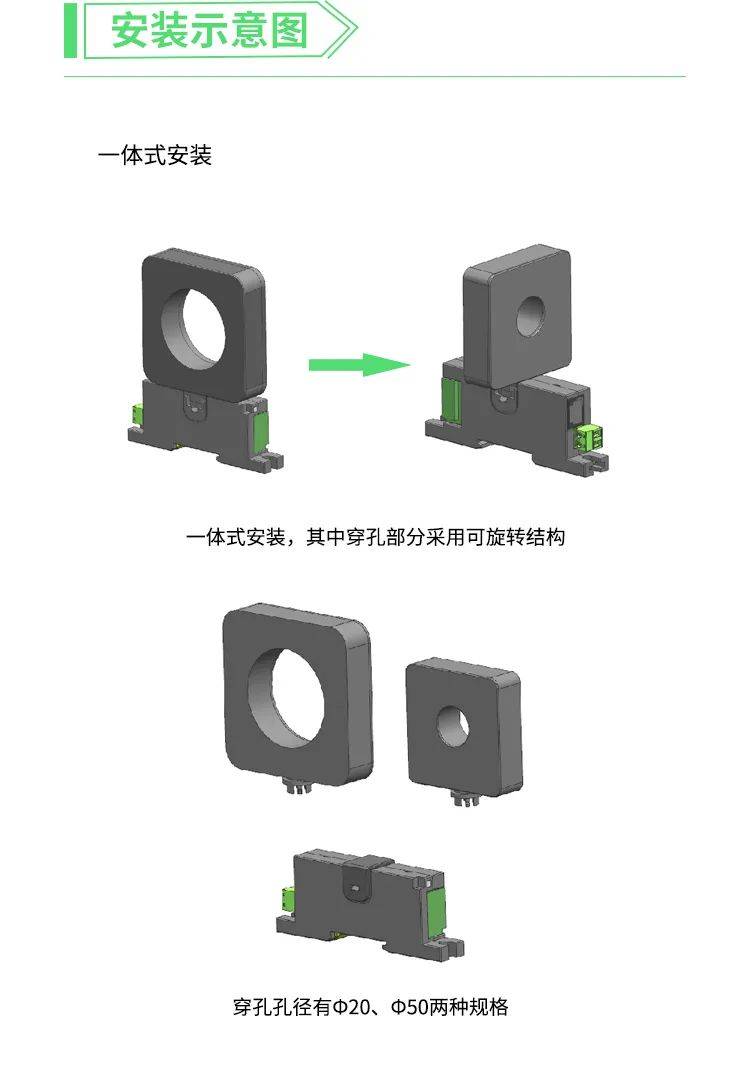 安装示意图

一体式安装

一体式安装，其中穿孔部分采用可旋转结构

穿孔孔径有Φ20、Φ50两种规格