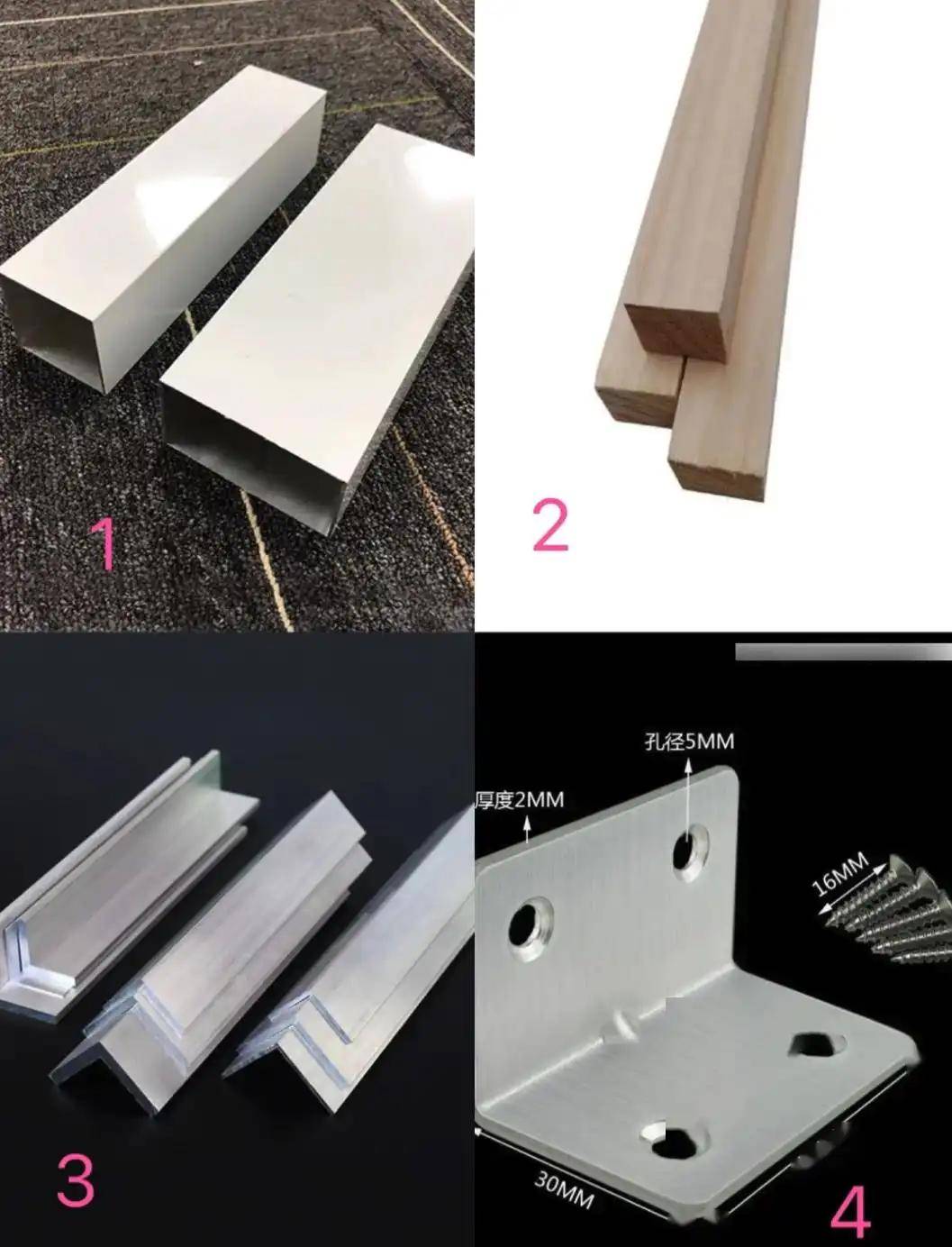 1

2

3

孔径5MM

厚度2MM

16MM

30MM

4