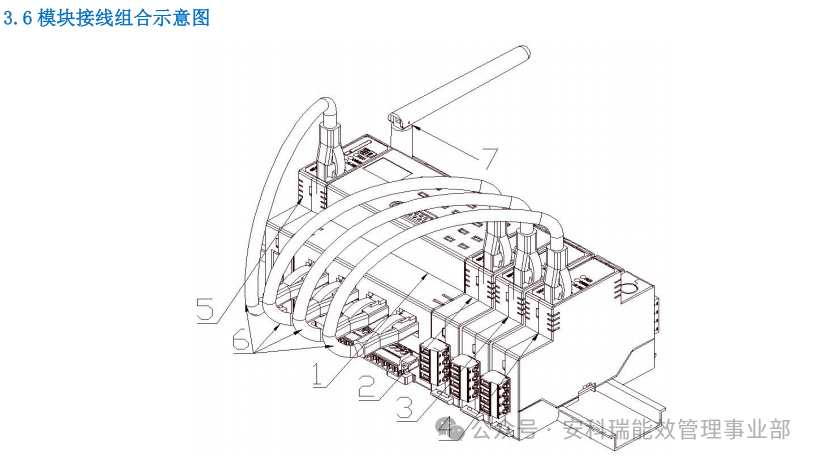 3.6 模块接线组合示意图

7

5

6

1

2

3

4

公众号 · 安科瑞能效管理事业部