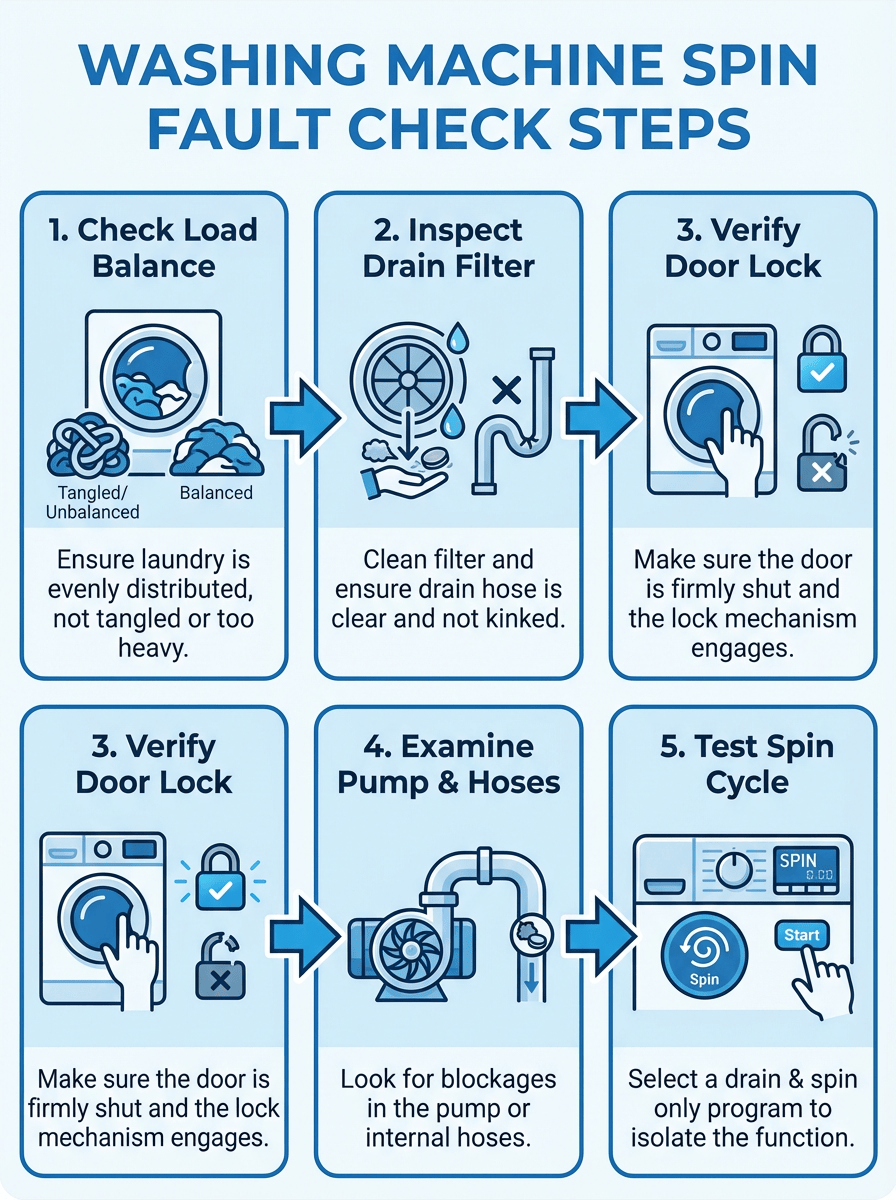 WASHING MACHINE SPIN FAULT CHECK STEPS

1. Check Load Balance

Tangled/ Unbalanced

Balanced

Ensure laundry is evenly distributed, not tangled or too heavy.

2. Inspect Drain Filter

Clean filter and ensure drain hose is clear and not kinked.

3. Verify Door Lock

Make sure the door is firmly shut and the lock mechanism engages.

3. Verify Door Lock

Make sure the door is firmly shut and the lock mechanism engages.

4. Examine Pump & Hoses

Look for blockages in the pump or internal hoses.

5. Test Spin Cycle

SPIN 0:00

Spin

Start

Select a drain & spin only program to isolate the function.