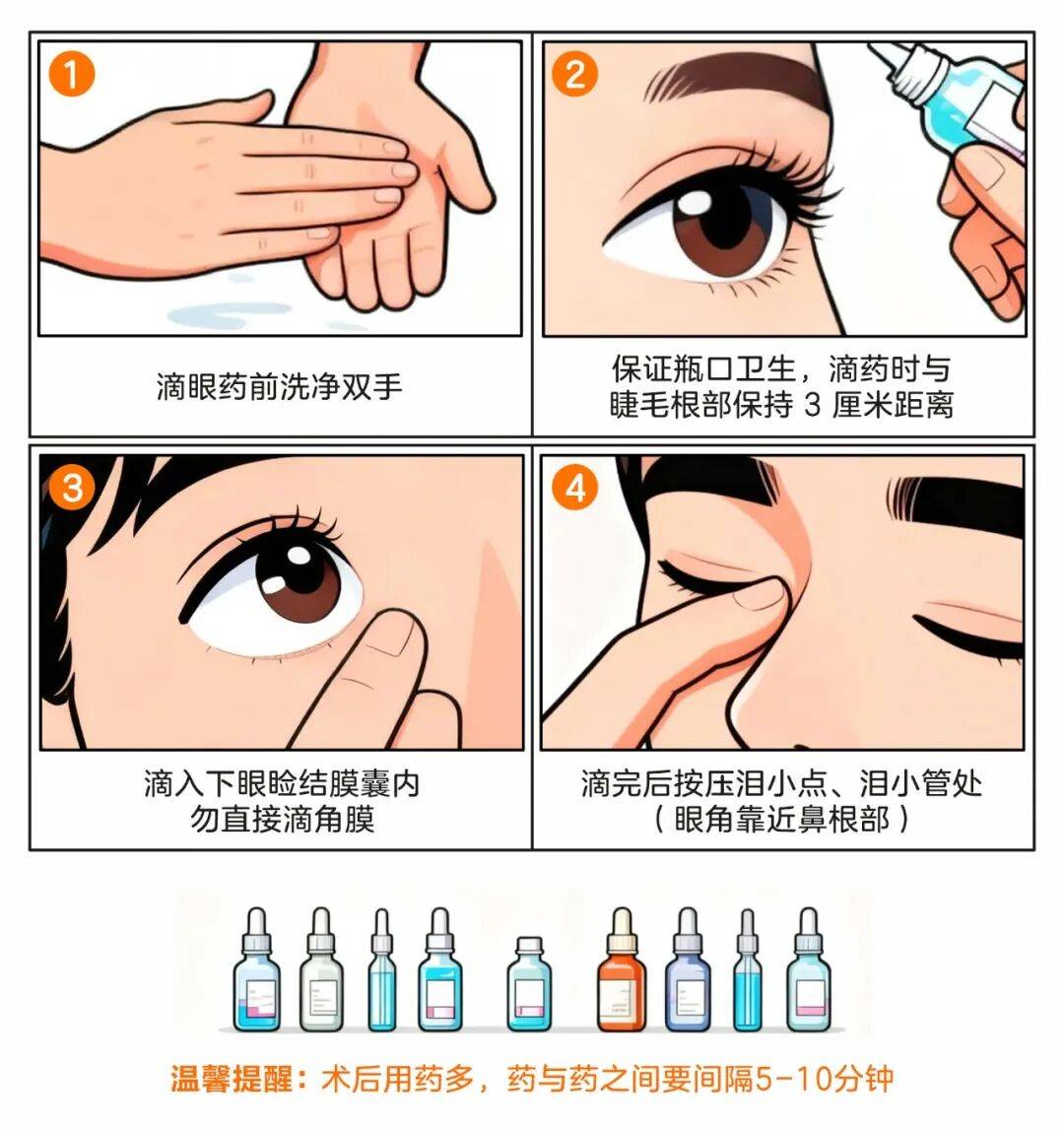 1

滴眼药前洗净双手

2

保证瓶口卫生，滴药时与睫毛根部保持 3 厘米距离

3

滴入下眼睑结膜囊内
勿直接滴角膜

4

滴完后按压泪小点、泪小管处
（眼角靠近鼻根部）

温馨提醒：术后用药多，药与药之间要间隔5-10分钟