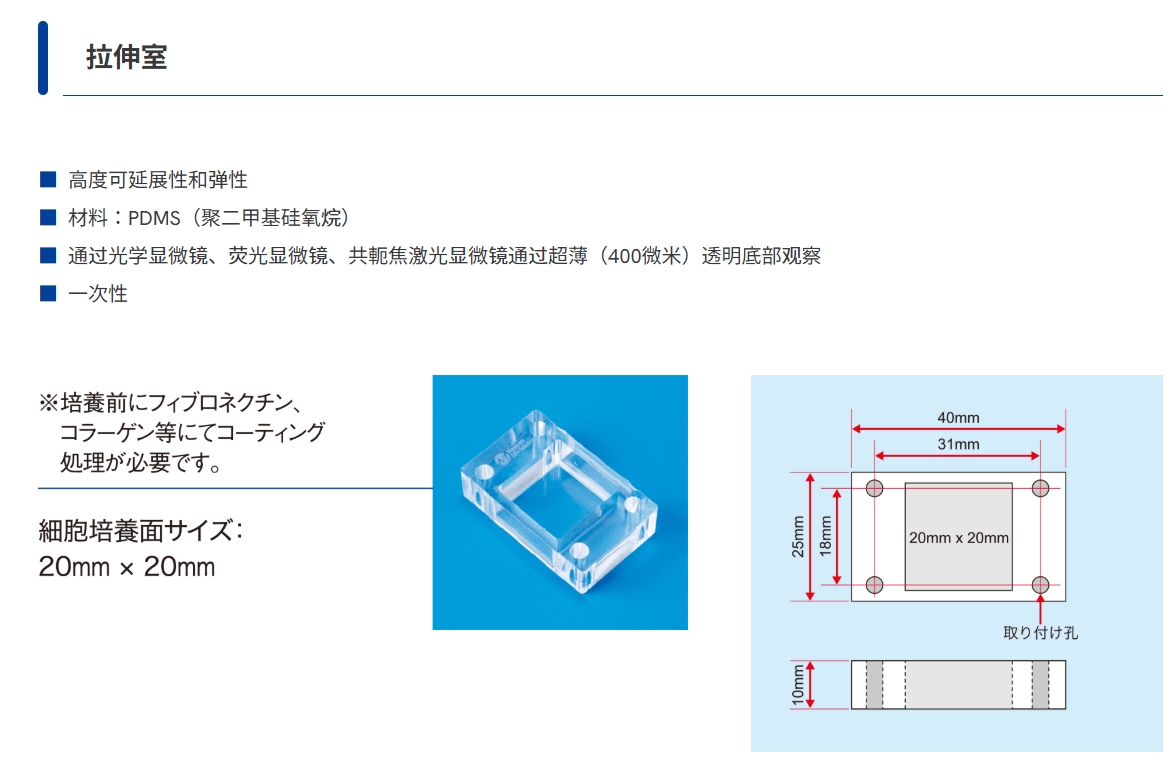 拉伸室

■ 高度可延展性和弹性
■ 材料：PDMS（聚二甲基硅氧烷）
■ 通过光学显微镜、荧光显微镜、共軛焦激光显微镜通过超薄（400微米）透明底部观察
■ 一次性

※培養前にフィブロネクチン、コラーゲン等にてコーティング処理が必要です。

細胞培養面サイズ：
20mm × 20mm

40mm
31mm
25mm
18mm
20mm x 20mm
取り付け孔
10mm