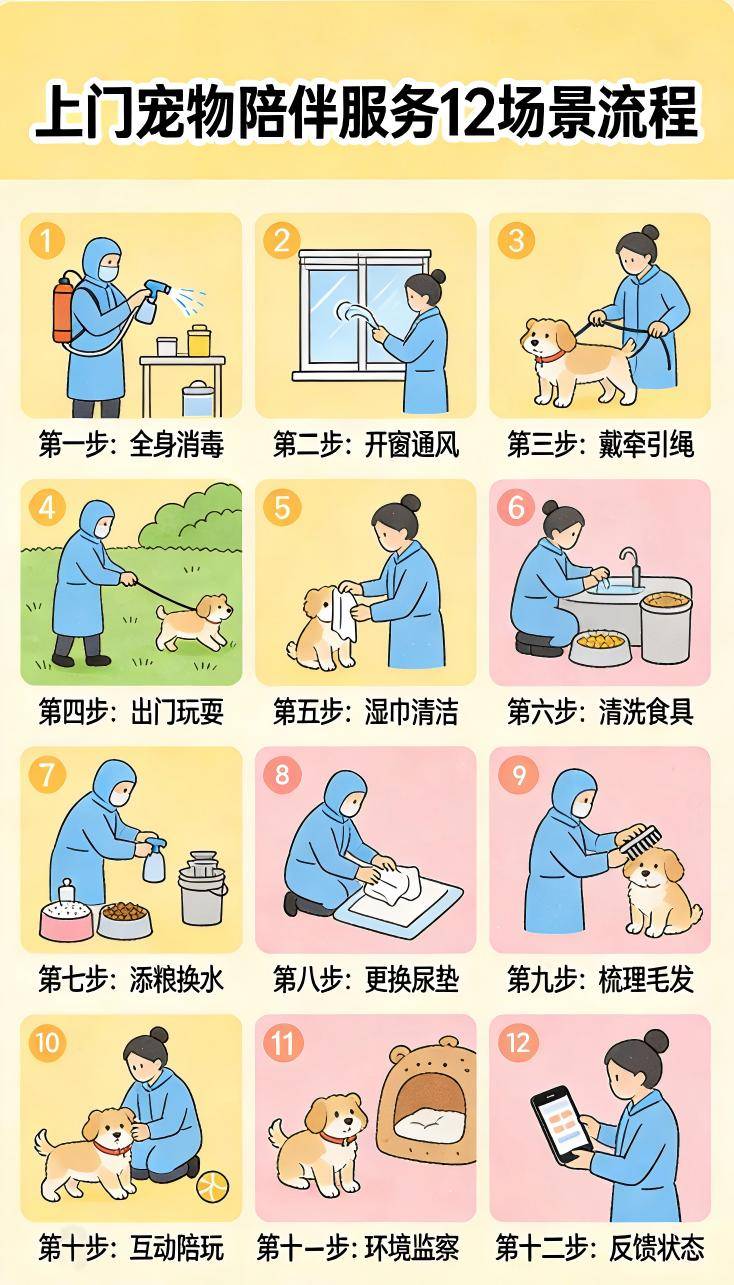 上门宠物陪伴服务12场景流程

1
第一步：全身消毒

2
第二步：开窗通风

3
第三步：戴牵引绳

4
第四步：出门玩耍

5
第五步：湿巾清洁

6
第六步：清洗食具

7
第七步：添粮换水

8
第八步：更换尿垫

9
第九步：梳理毛发

10
第十步：互动陪玩

11
第十一步：环境监察

12
第十二步：反馈状态