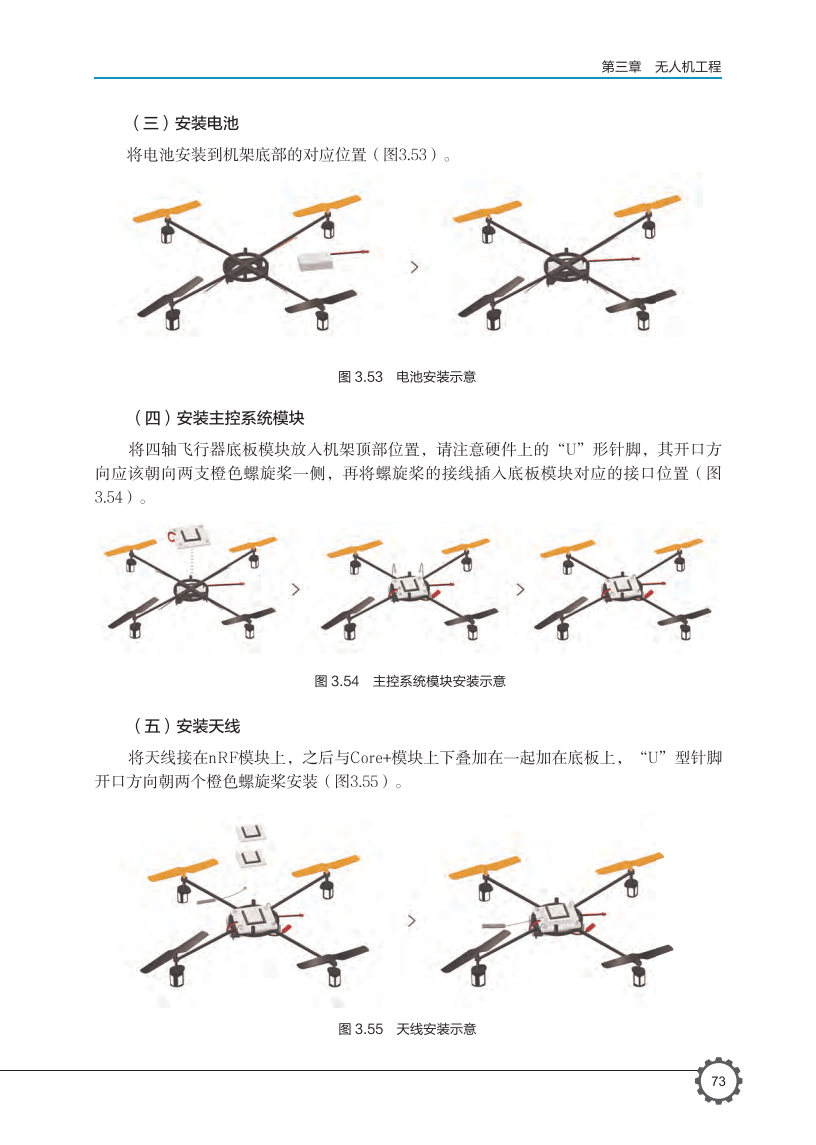 第三章　无人机工程

（三）安装电池

将电池安装到机架底部的对应位置（图3.53）。

图 3.53　电池安装示意

（四）安装主控系统模块

将四轴飞行器底板模块放入机架顶部位置，请注意硬件上的“U”形针脚，其开口方向应该朝向两支橙色螺旋桨一侧，再将螺旋桨的接线插入底板模块对应的接口位置（图3.54）。

图 3.54　主控系统模块安装示意

（五）安装天线

将天线接在nRF模块上，之后与Core+模块上下叠加在一起加在底板上，“U”型针脚开口方向朝两个橙色螺旋桨安装（图3.55）。

图 3.55　天线安装示意

73