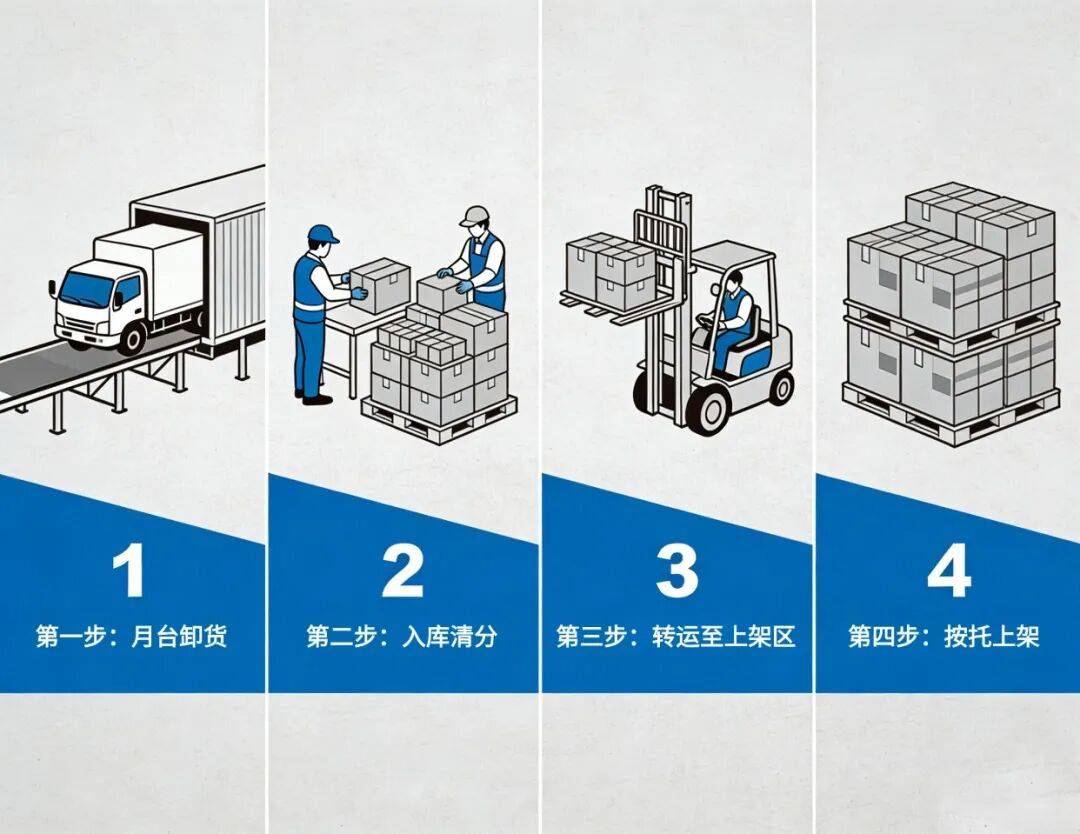 1
第一步：月台卸货

2
第二步：入库清分

3
第三步：转运至上架区

4
第四步：按托上架