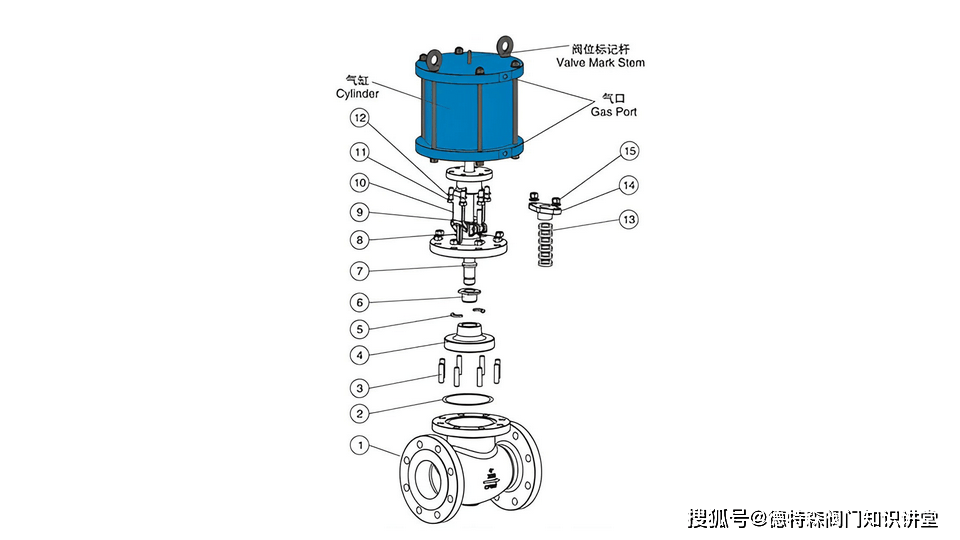 阀位标记杆
Valve Mark Stem

气缸
Cylinder

气口
Gas Port

12
11
10
9
8
7
6
5
4
3
2
1

15
14
13

搜狐号@德特森阀门知识讲堂