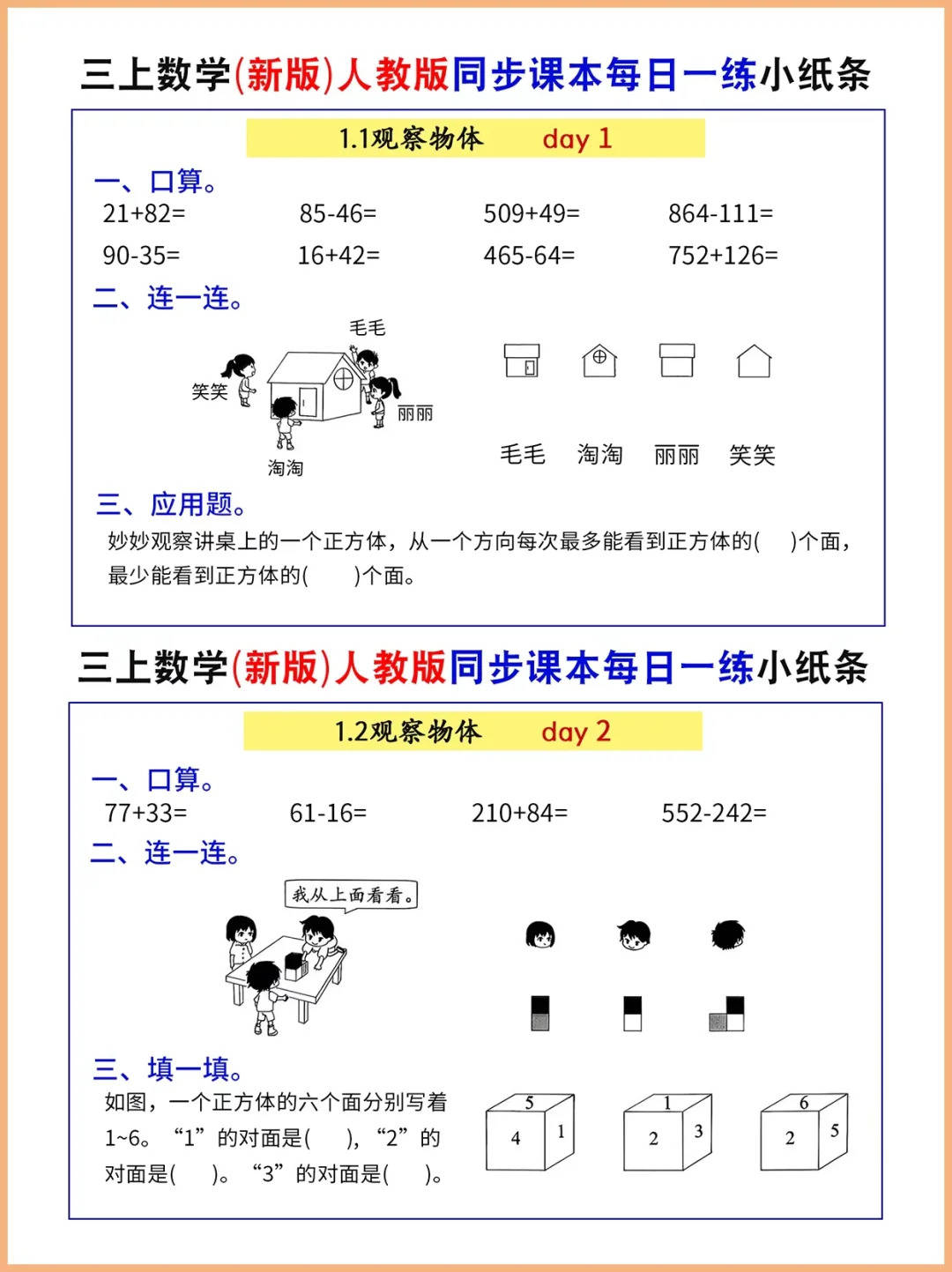 三上数学(新版)人教版同步课本每日一练小纸条

1.1观察物体 day 1

一、口算。

21+82= 85-46= 509+49= 864-111=

90-35= 16+42= 465-64= 752+126=

二、连一连。

毛毛

笑笑

丽丽

淘淘

毛毛 淘淘 丽丽 笑笑

三、应用题。

妙妙观察讲桌上的一个正方体，从一个方向每次最多能看到正方体的( )个面，最少能看到正方体的( )个面。

三上数学(新版)人教版同步课本每日一练小纸条

1.2观察物体 day 2

一、口算。

77+33= 61-16= 210+84= 552-242=

二、连一连。

我从上面看看。

三、填一填。

如图，一个正方体的六个面分别写着1~6。“1”的对面是( ),“2”的对面是( )。“3”的对面是( )。

5 4 1

1 2 3

6 2 5