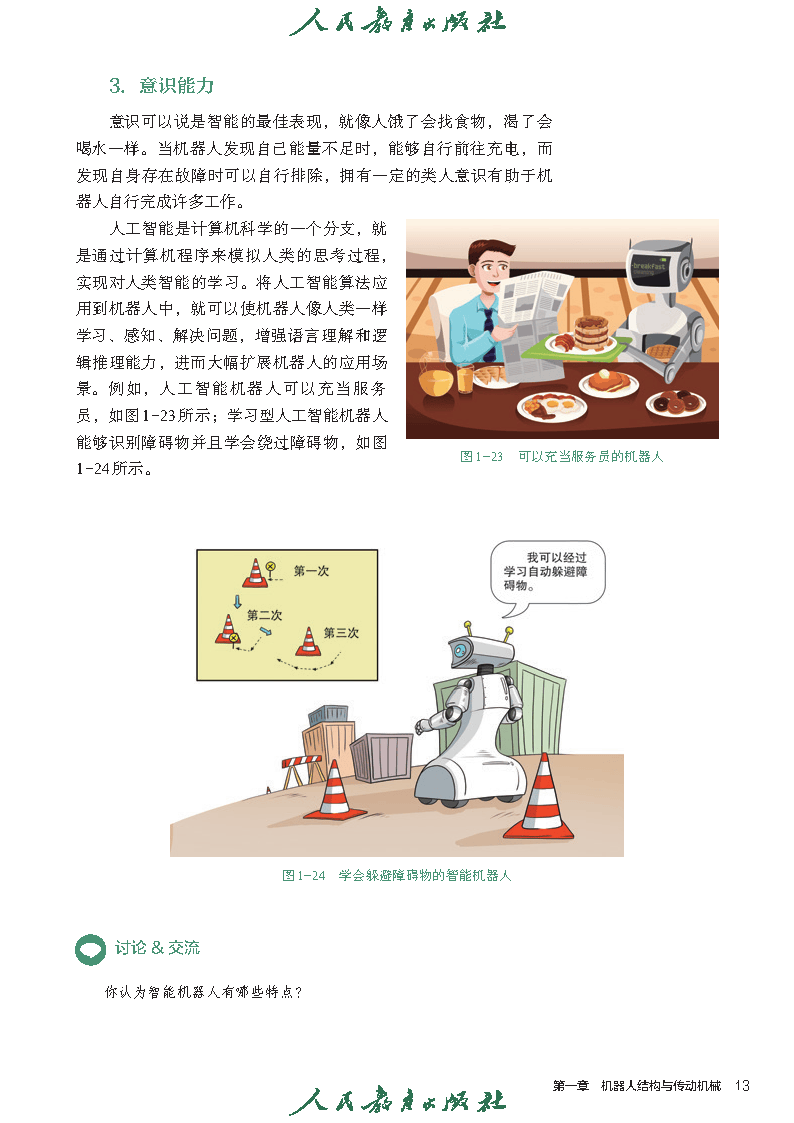 人民教育出版社

3. 意识能力

意识可以说是智能的最佳表现，就像人饿了会找食物，渴了会喝水一样。当机器人发现自己能量不足时，能够自行前往充电，而发现自身存在故障时可以自行排除，拥有一定的类人意识有助于机器人自行完成许多工作。

人工智能是计算机科学的一个分支，就是通过计算机程序来模拟人类的思考过程，实现对人类智能的学习。将人工智能算法应用到机器人中，就可以使机器人像人类一样学习、感知、解决问题，增强语言理解和逻辑推理能力，进而大幅扩展机器人的应用场景。例如，人工智能机器人可以充当服务员，如图1-23所示；学习型人工智能机器人能够识别障碍物并且学会绕过障碍物，如图1-24所示。

breakfast

图1-23 可以充当服务员的机器人

第一次

第二次

第三次

我可以经过学习自动躲避障碍物。

图1-24 学会躲避障碍物的智能机器人

讨论 & 交流

你认为智能机器人有哪些特点？

第一章 机器人结构与传动机械 13

人民教育出版社