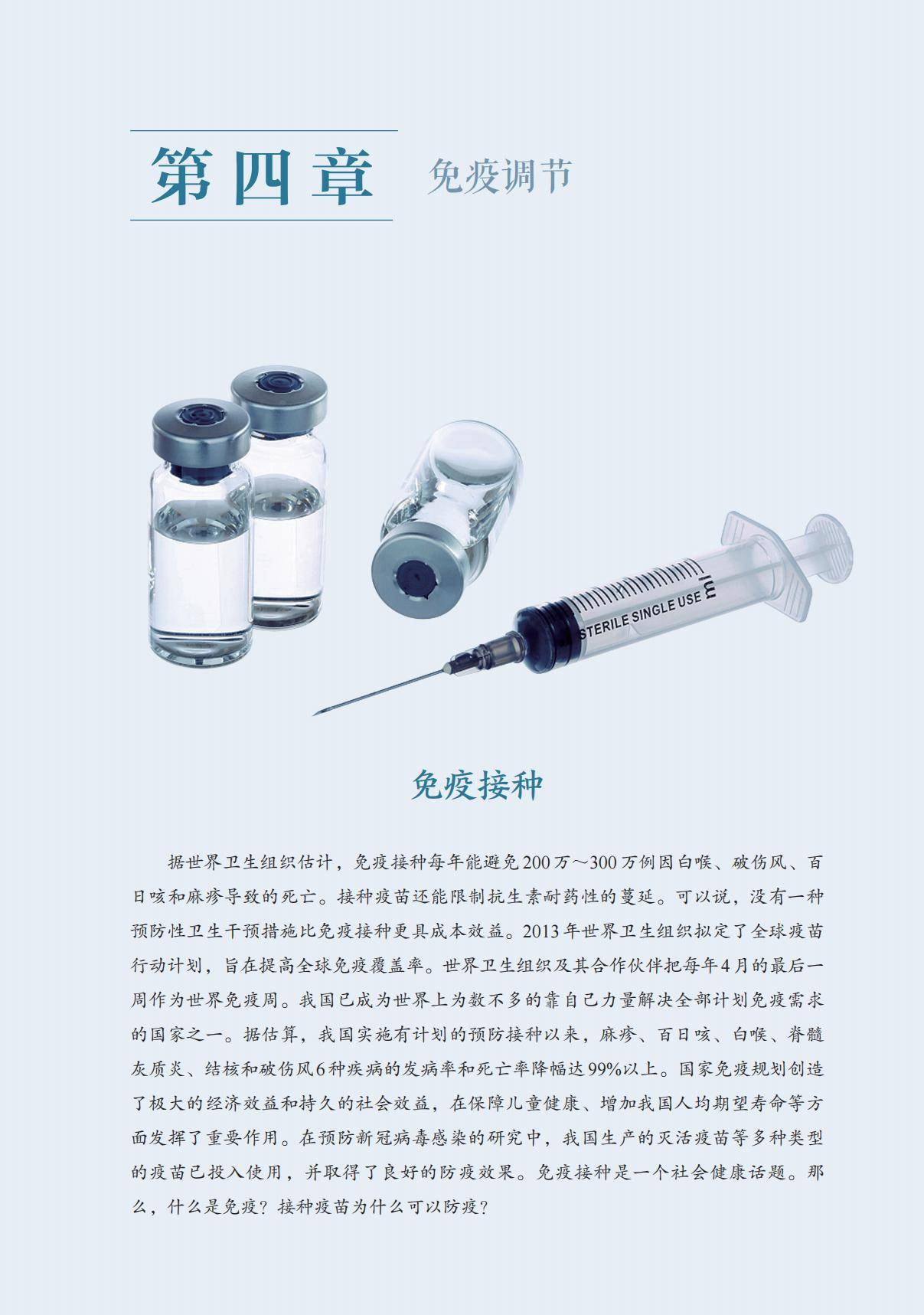 第四章 免疫调节

STERILE SINGLE USE ml

免疫接种

据世界卫生组织估计，免疫接种每年能避免200万～300万例因白喉、破伤风、百日咳和麻疹导致的死亡。接种疫苗还能限制抗生素耐药性的蔓延。可以说，没有一种预防性卫生干预措施比免疫接种更具成本效益。2013年世界卫生组织拟定了全球疫苗行动计划，旨在提高全球免疫覆盖率。世界卫生组织及其合作伙伴把每年4月的最后一周作为世界免疫周。我国已成为世界上为数不多的靠自己力量解决全部计划免疫需求的国家之一。据估算，我国实施有计划的预防接种以来，麻疹、百日咳、白喉、脊髓灰质炎、结核和破伤风6种疾病的发病率和死亡率降幅达99%以上。国家免疫规划创造了极大的经济效益和持久的社会效益，在保障儿童健康、增加我国人均期望寿命等方面发挥了重要作用。在预防新冠病毒感染的研究中，我国生产的灭活疫苗等多种类型的疫苗已投入使用，并取得了良好的防疫效果。免疫接种是一个社会健康话题。那么，什么是免疫？接种疫苗为什么可以防疫？