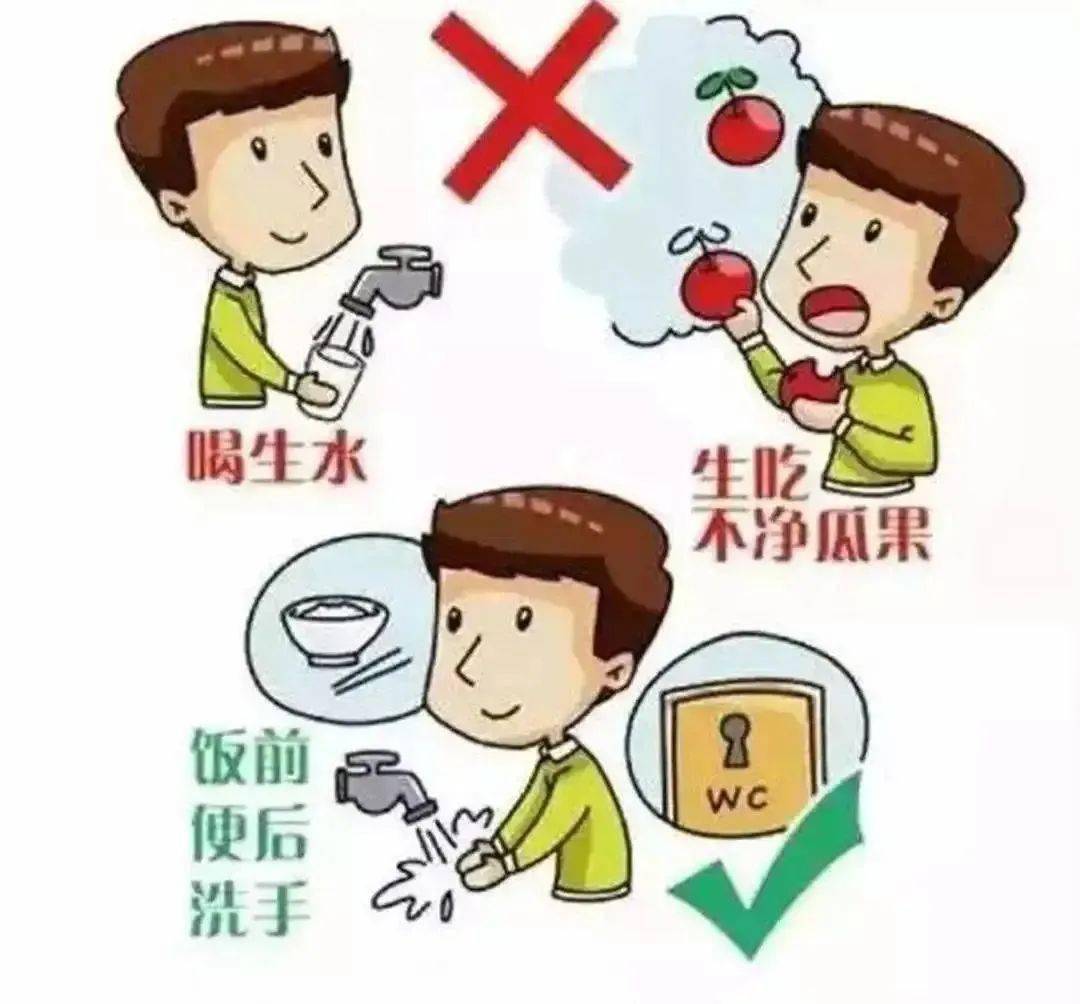 喝生水

生吃
不净瓜果

饭前
便后
洗手

WC