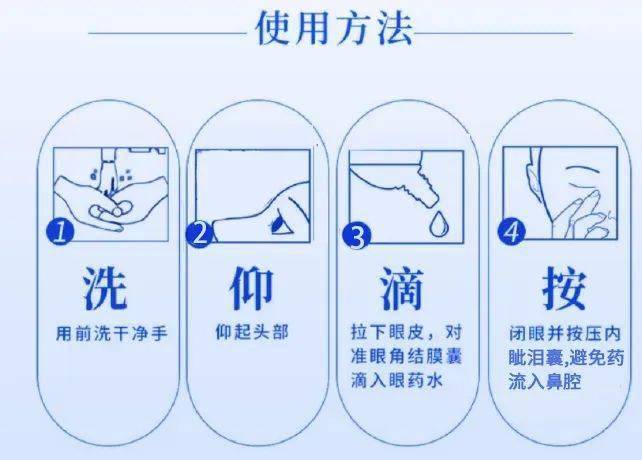 使用方法

1
洗
用前洗干净手

2
仰
仰起头部

3
滴
拉下眼皮，对准眼角结膜囊滴入眼药水

4
按
闭眼并按压内眦泪囊,避免药流入鼻腔