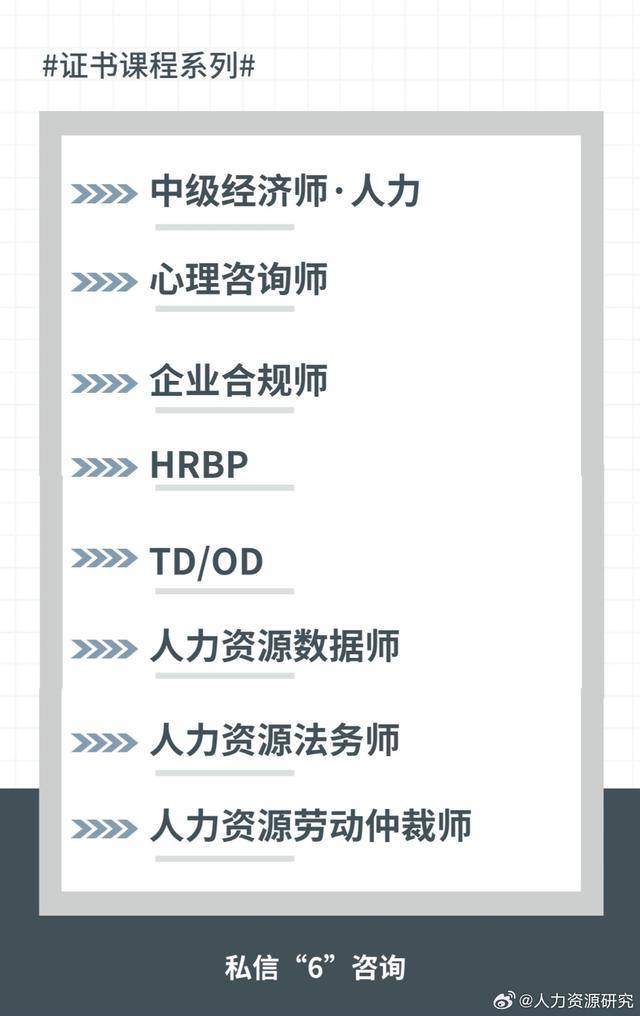 #证书课程系列#

中级经济师·人力

心理咨询师

企业合规师

HRBP

TD/OD

人力资源数据师

人力资源法务师

人力资源劳动仲裁师

私信“6”咨询

@人力资源研究