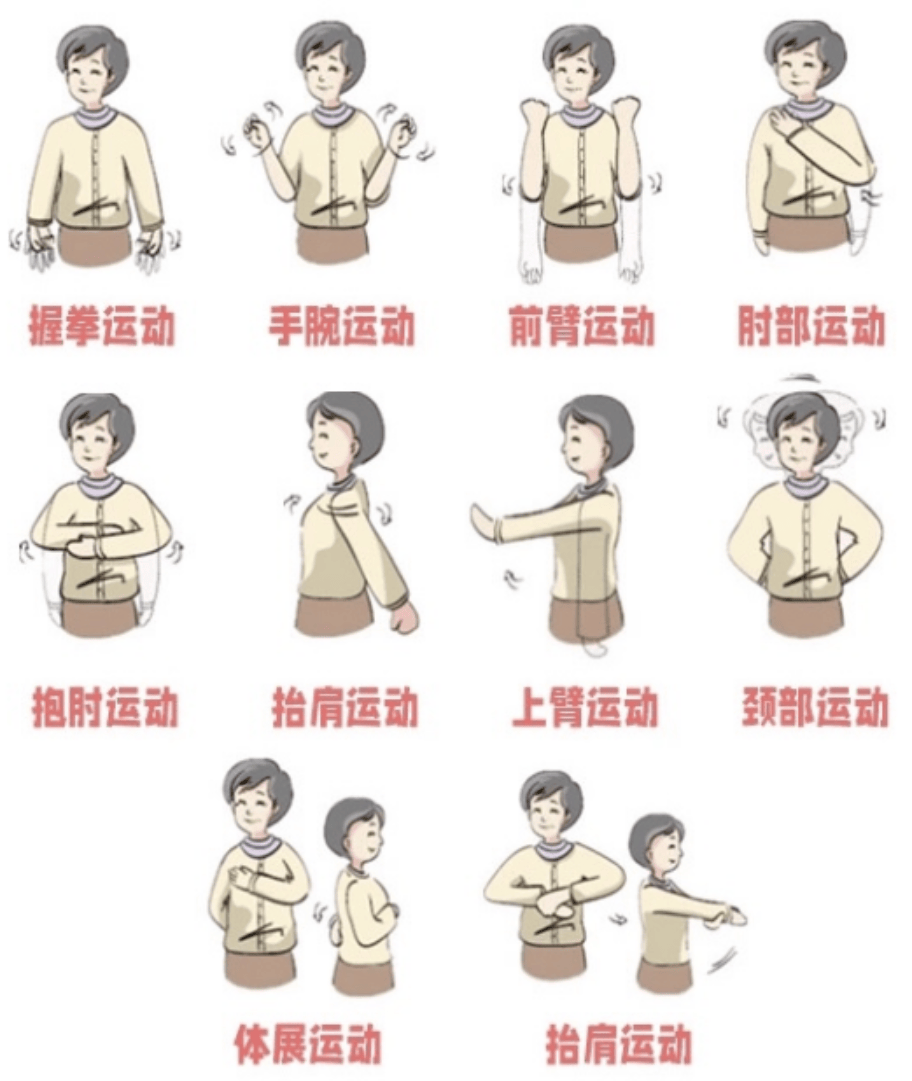 握拳运动 手腕运动 前臂运动 肘部运动

抱肘运动 抬肩运动 上臂运动 颈部运动

体展运动 抬肩运动