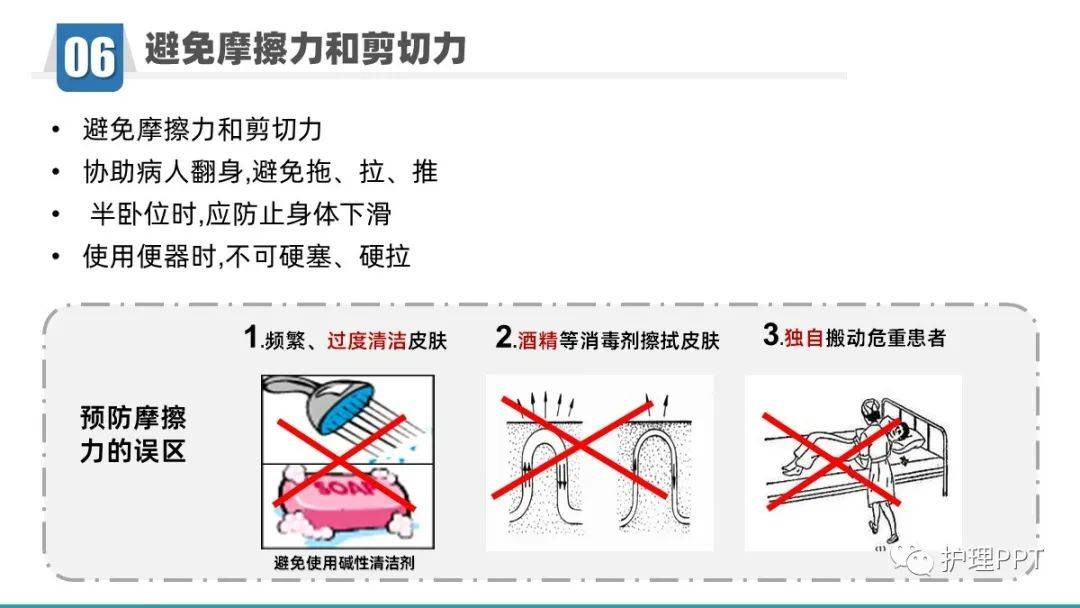 06 避免摩擦力和剪切力

• 避免摩擦力和剪切力
• 协助病人翻身,避免拖、拉、推
• 半卧位时,应防止身体下滑
• 使用便器时,不可硬塞、硬拉

预防摩擦力的误区

1.频繁、过度清洁皮肤

SOAP

避免使用碱性清洁剂

2.酒精等消毒剂擦拭皮肤

3.独自搬动危重患者

护理PPT