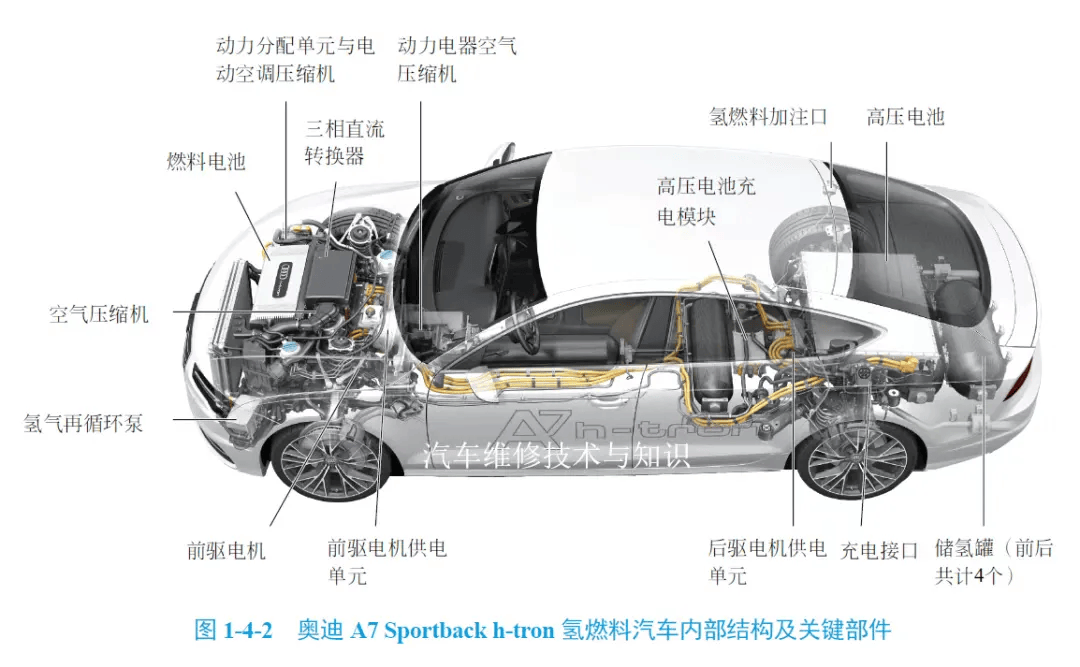 动力分配单元与电动空调压缩机

动力电器空气压缩机

三相直流转换器

燃料电池

氢燃料加注口

高压电池

高压电池充电模块

空气压缩机

氢气再循环泵

A7 h-tron

汽车维修技术与知识

前驱电机

前驱电机供电单元

后驱电机供电单元

充电接口

储氢罐（前后共计4个）

图 1-4-2　奥迪 A7 Sportback h-tron 氢燃料汽车内部结构及关键部件