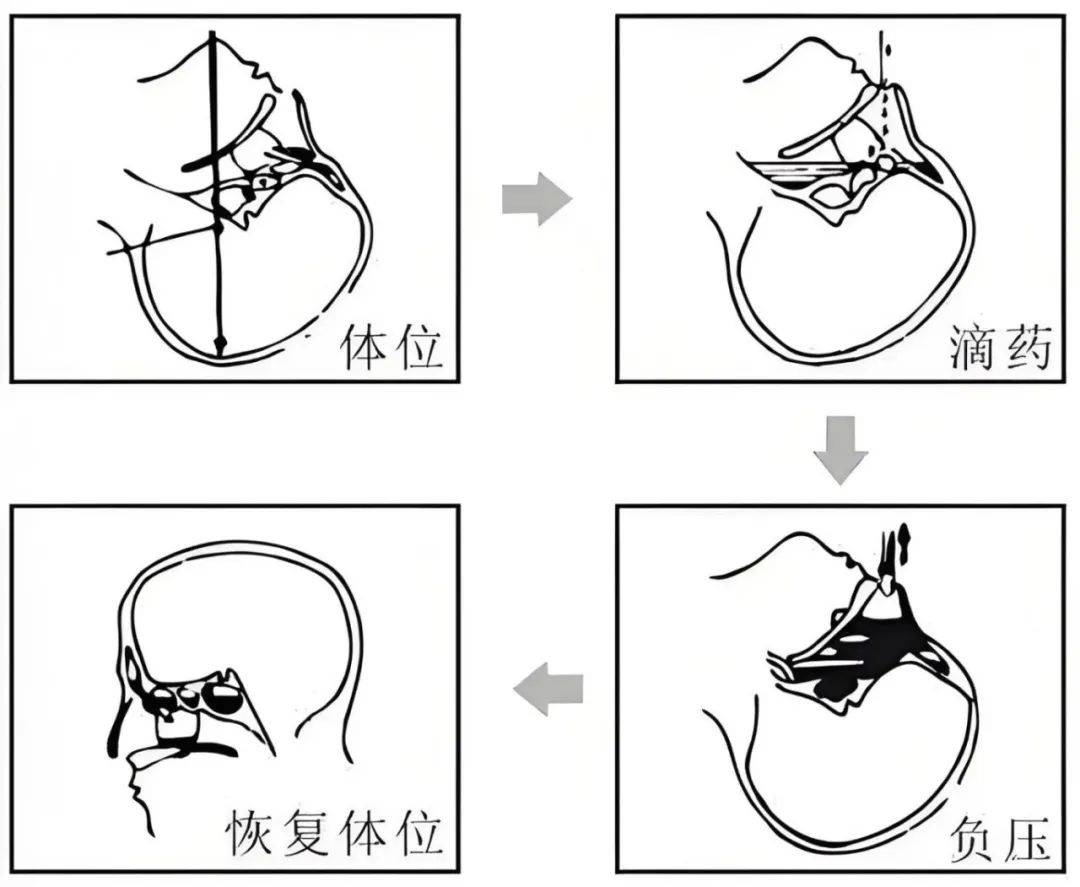 体位

滴药

负压

恢复体位