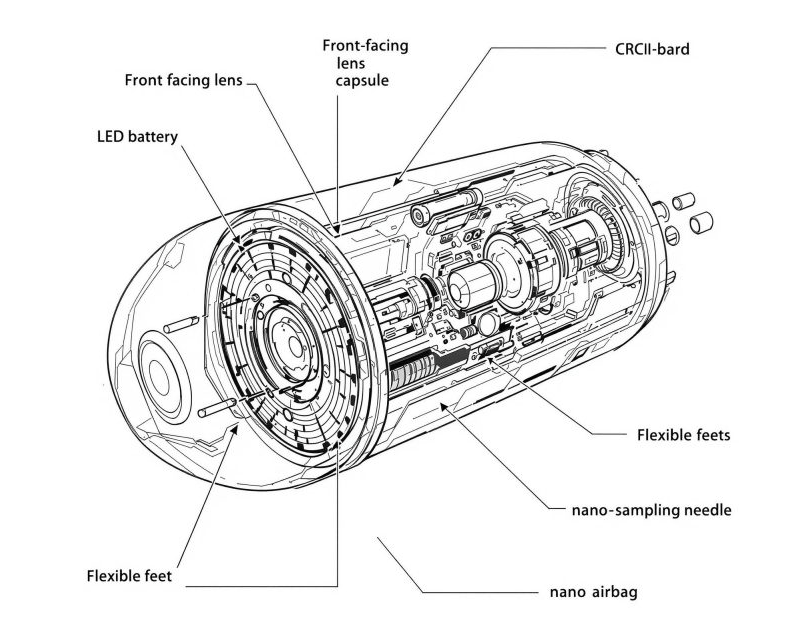 Front-facing lens capsule

CRCII-bard

Front facing lens

LED battery

Flexible feets

nano-sampling needle

Flexible feet

nano airbag