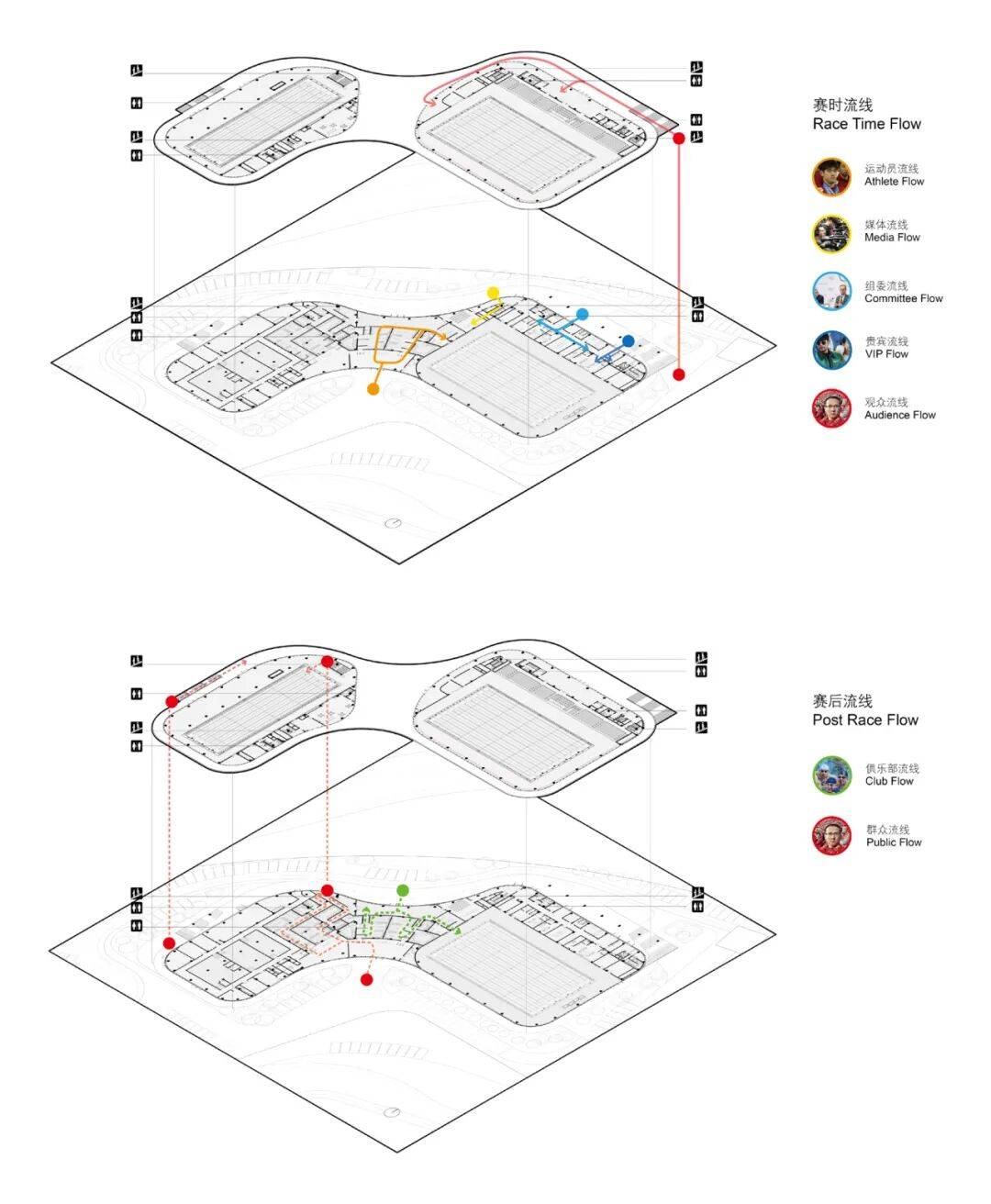 赛时流线
Race Time Flow

运动员流线
Athlete Flow

媒体流线
Media Flow

组委流线
Committee Flow

贵宾流线
VIP Flow

观众流线
Audience Flow

赛后流线
Post Race Flow

俱乐部流线
Club Flow

群众流线
Public Flow