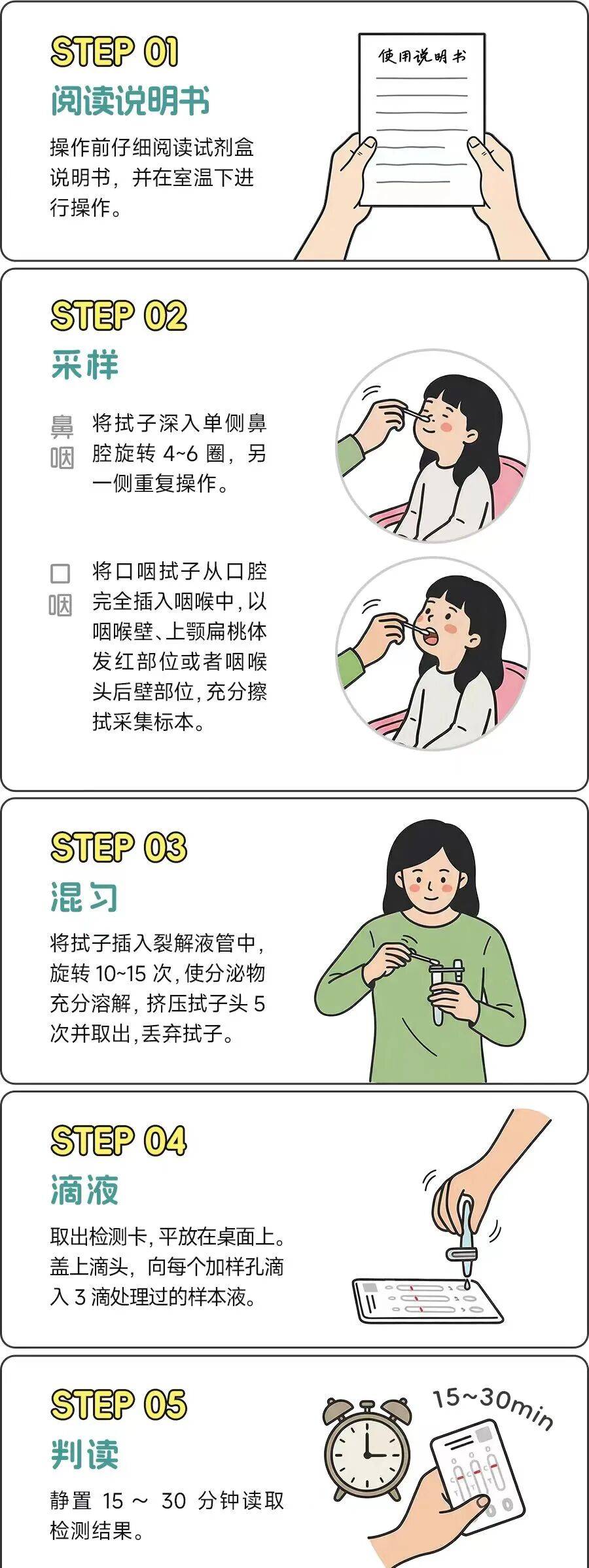 STEP 01
阅读说明书

操作前仔细阅读试剂盒说明书，并在室温下进行操作。

使用说明书

STEP 02
采样

鼻咽 将拭子深入单侧鼻腔旋转 4~6 圈，另一侧重复操作。

口咽 将口咽拭子从口腔完全插入咽喉中，以咽喉壁、上颚扁桃体发红部位或者咽喉头后壁部位，充分擦拭采集标本。

STEP 03
混匀

将拭子插入裂解液管中，旋转 10~15 次，使分泌物充分溶解，挤压拭子头 5 次并取出，丢弃拭子。

STEP 04
滴液

取出检测卡，平放在桌面上。盖上滴头，向每个加样孔滴入 3 滴处理过的样本液。

STEP 05
判读

静置 15 ~ 30 分钟读取检测结果。

15~30min