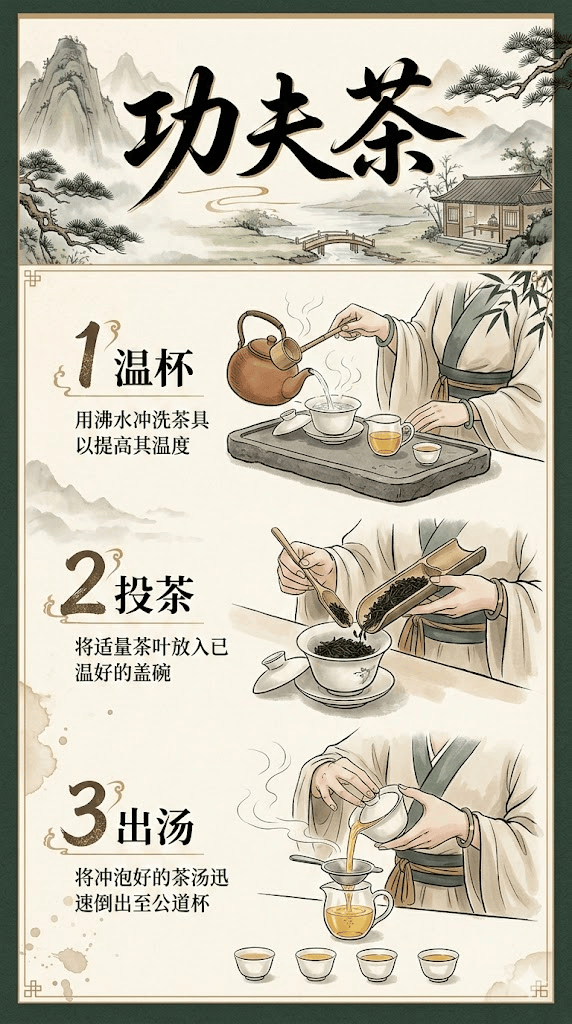 功夫茶

1 温杯

用沸水冲洗茶具以提高其温度

2 投茶

将适量茶叶放入已温好的盖碗

3 出汤

将冲泡好的茶汤迅速倒出至公道杯