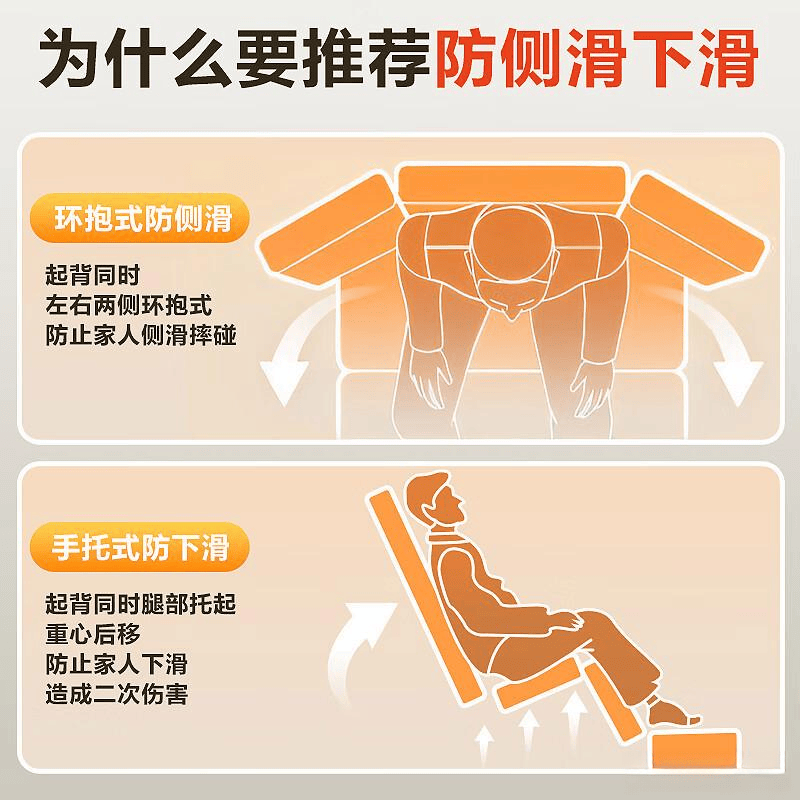 为什么要推荐防侧滑下滑

环抱式防侧滑

起背同时
左右两侧环抱式
防止家人侧滑摔碰

手托式防下滑

起背同时腿部托起
重心后移
防止家人下滑
造成二次伤害