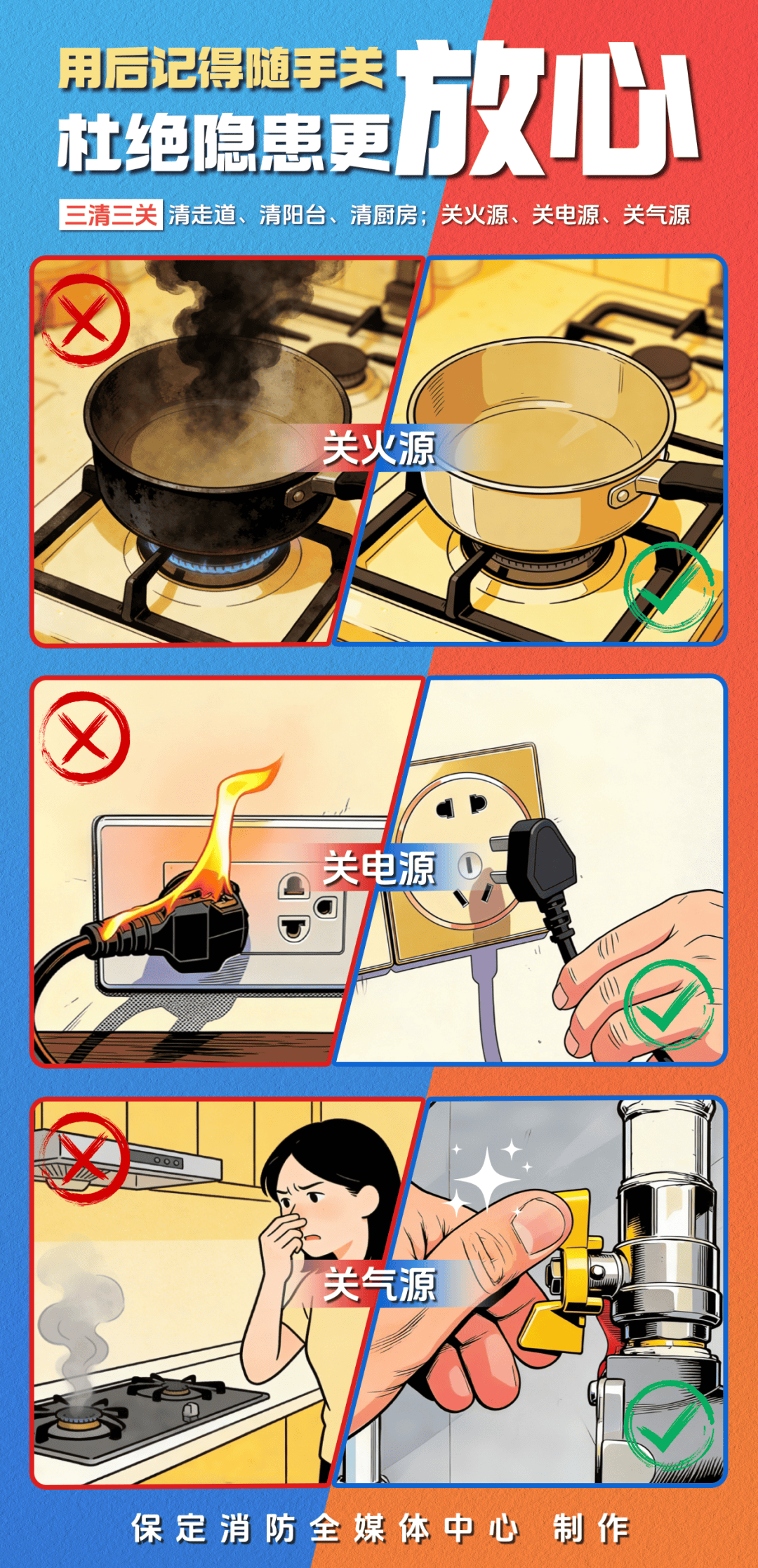 用后记得随手关
杜绝隐患更放心

三清三关 清走道、清阳台、清厨房；关火源、关电源、关气源

关火源

关电源

关气源

保定消防全媒体中心 制作